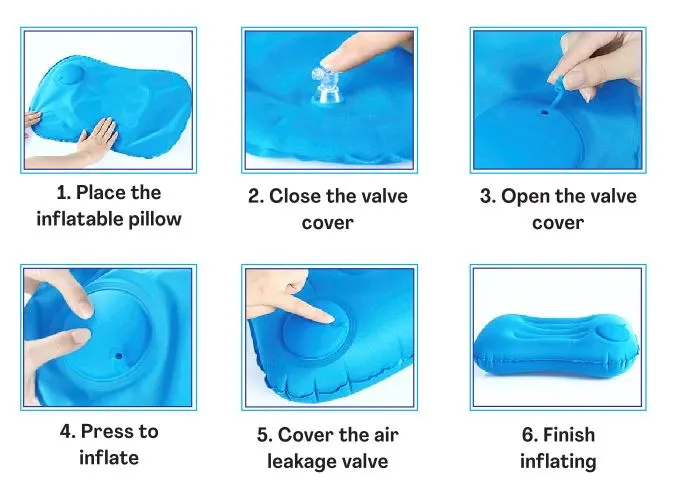 1. Place the inflatable pillow

2. Close the valve cover

3. Open the valve cover

4. Press to inflate

5. Cover the air leakage valve

6. Finish inflating